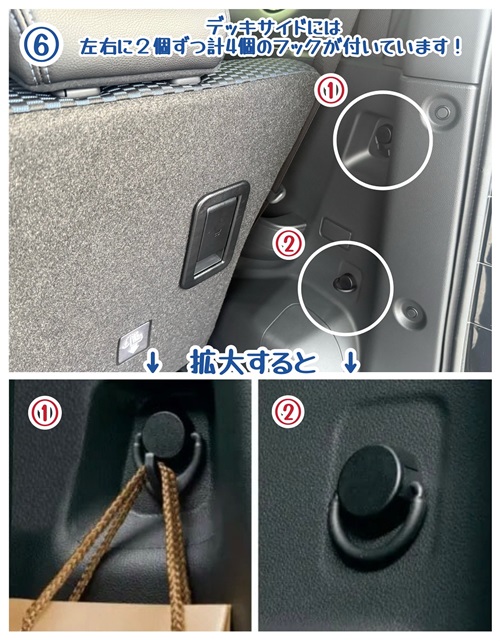 ⑥
デッキサイドには
左右に２個ずつ計4個のフックが付いています！

①

②

↓ 拡大すると ↓

①

②